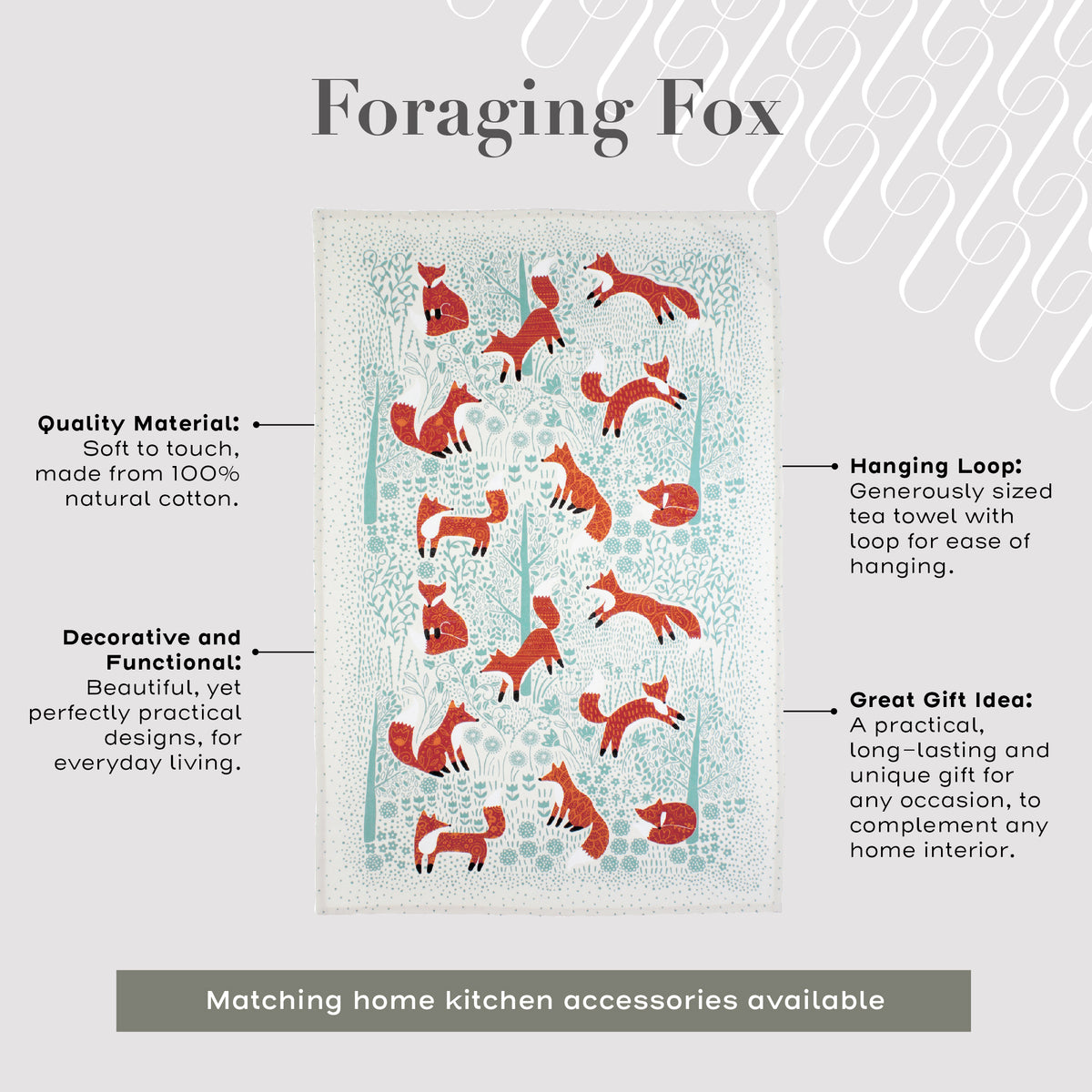 Foraging Fox

Quality Material: Soft to touch, made from 100% natural cotton.

Decorative and Functional: Beautiful, yet perfectly practical designs, for everyday living.

Hanging Loop: Generously sized tea towel with loop for ease of hanging.

Great Gift Idea: A practical, long-lasting and unique gift for any occasion, to complement any home interior.

Matching home kitchen accessories available